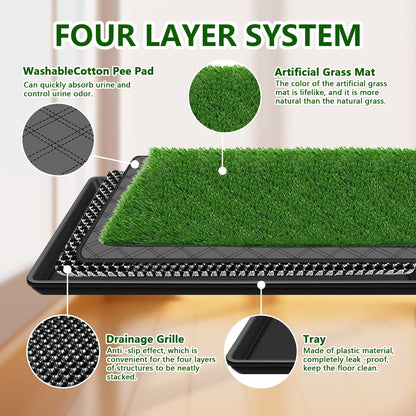 FOUR LAYER SYSTEM

WashableCotton Pee Pad
Can quickly absorb urine and control urine odor.

Artificial Grass Mat
The color of the artificial grass mat is lifelike, and it is more natural than the natural grass.

Drainage Grille
Anti -slip effect, which is convenient for the four layers of structures to be neatly stacked.

Tray
Made of plastic material, completely leak -proof, keep the floor clean.