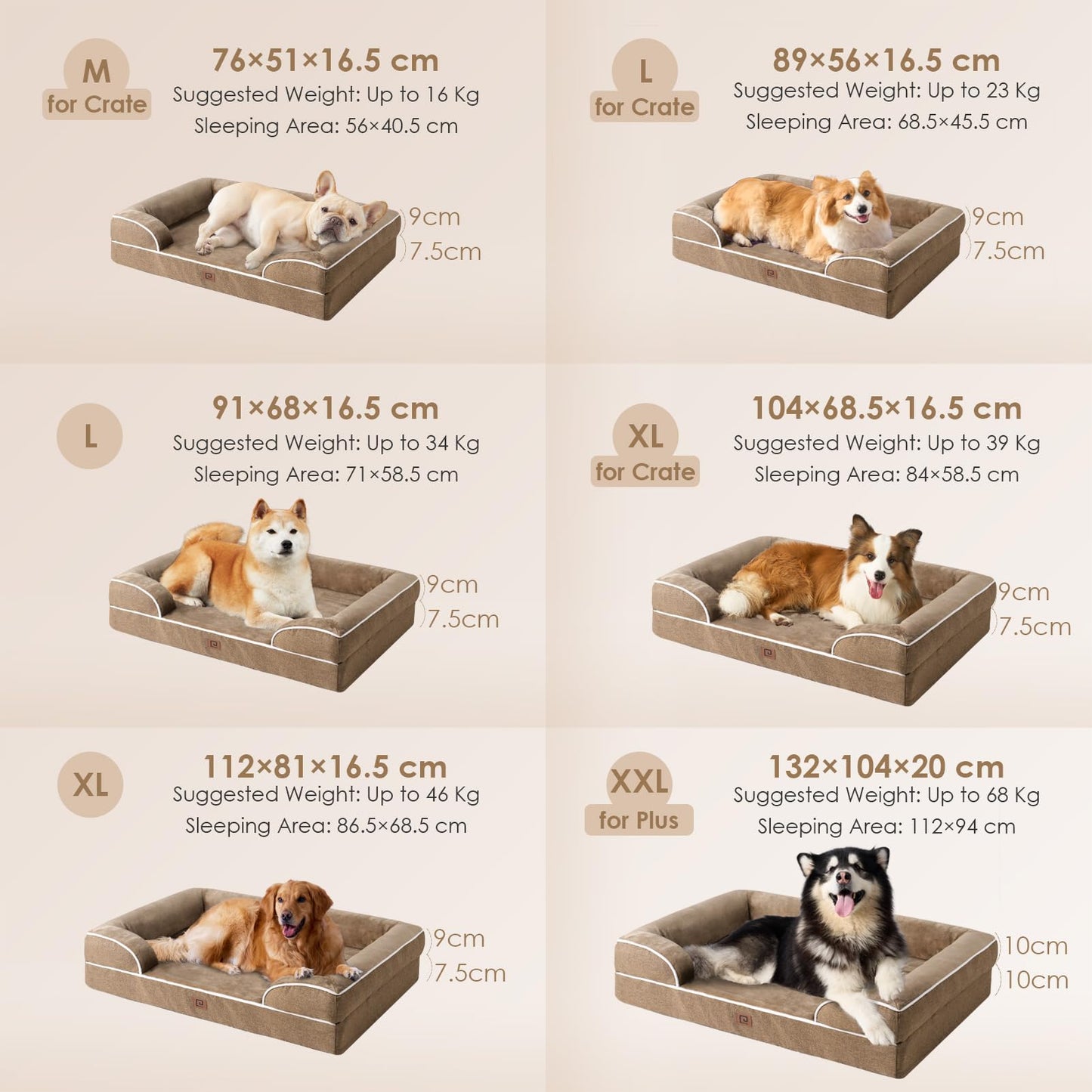 M
for Crate

76×51×16.5 cm
Suggested Weight: Up to 16 Kg
Sleeping Area: 56×40.5 cm

9cm
7.5cm

L
for Crate

89×56×16.5 cm
Suggested Weight: Up to 23 Kg
Sleeping Area: 68.5×45.5 cm

9cm
7.5cm

L

91×68×16.5 cm
Suggested Weight: Up to 34 Kg
Sleeping Area: 71×58.5 cm

9cm
7.5cm

XL
for Crate

104×68.5×16.5 cm
Suggested Weight: Up to 39 Kg
Sleeping Area: 84×58.5 cm

9cm
7.5cm

XL

112×81×16.5 cm
Suggested Weight: Up to 46 Kg
Sleeping Area: 86.5×68.5 cm

9cm
7.5cm

XXL
for Plus

132×104×20 cm
Suggested Weight: Up to 68 Kg
Sleeping Area: 112×94 cm

10cm
10cm